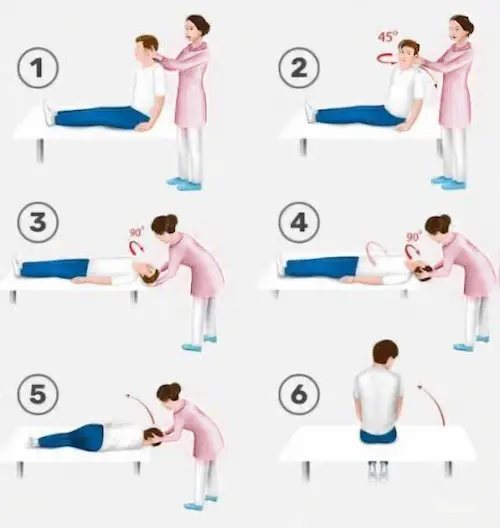 1

2
45°

3
90°

4
90°

5

6